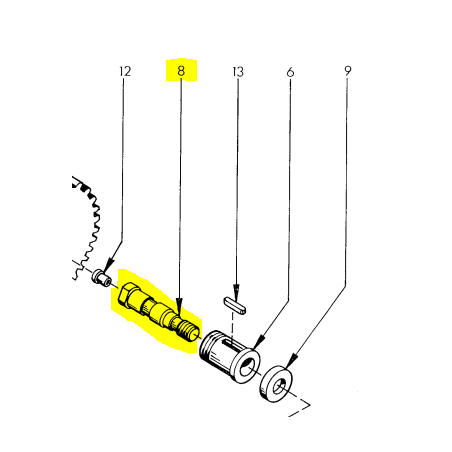 12
8
13
6
9